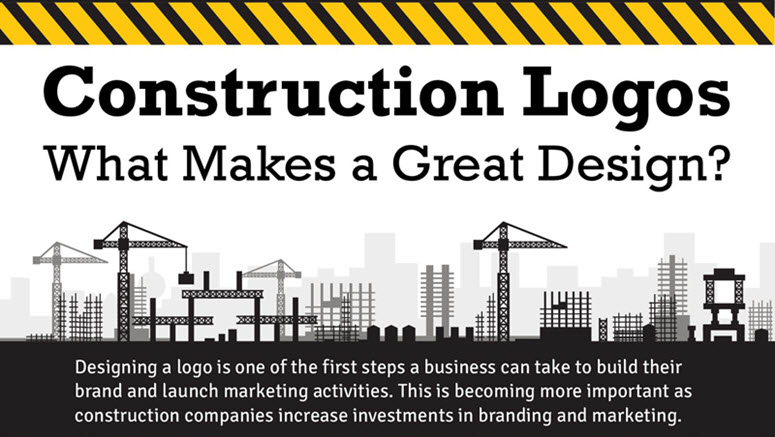 Construction Logos
What Makes a Great Design?

Designing a logo is one of the first steps a business can take to build their brand and launch marketing activities. This is becoming more important as construction companies increase investments in branding and marketing.