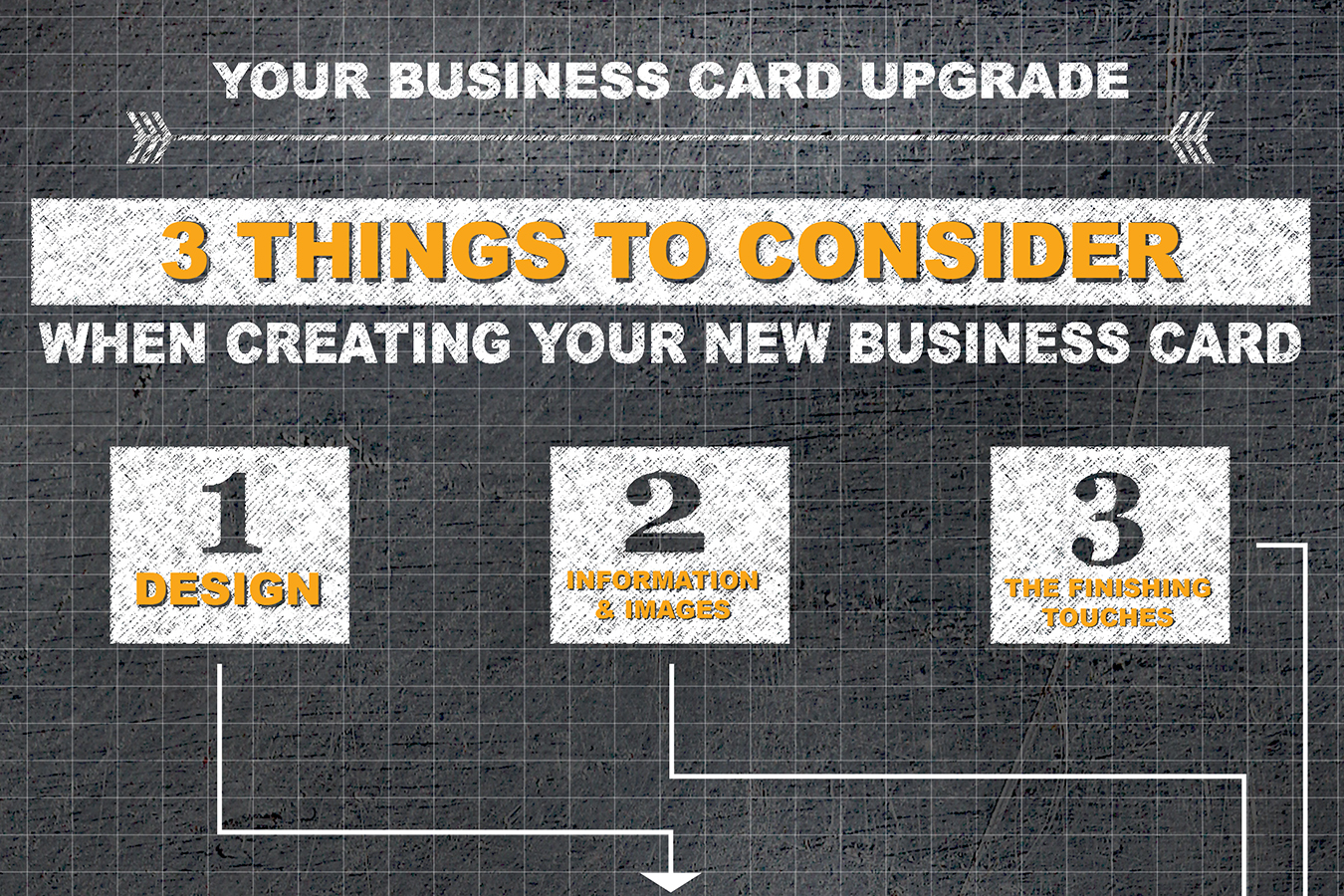 YOUR BUSINESS CARD UPGRADE

3 THINGS TO CONSIDER

WHEN CREATING YOUR NEW BUSINESS CARD

1
DESIGN

2
INFORMATION & IMAGES

3
THE FINISHING TOUCHES