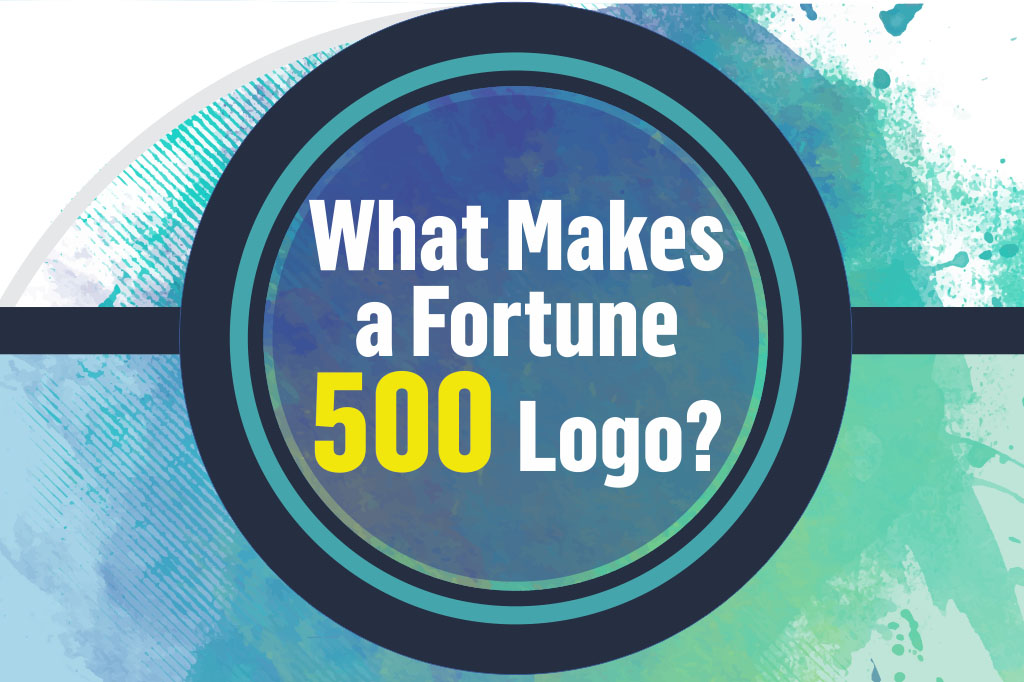 What Makes a Fortune 500 Logo?