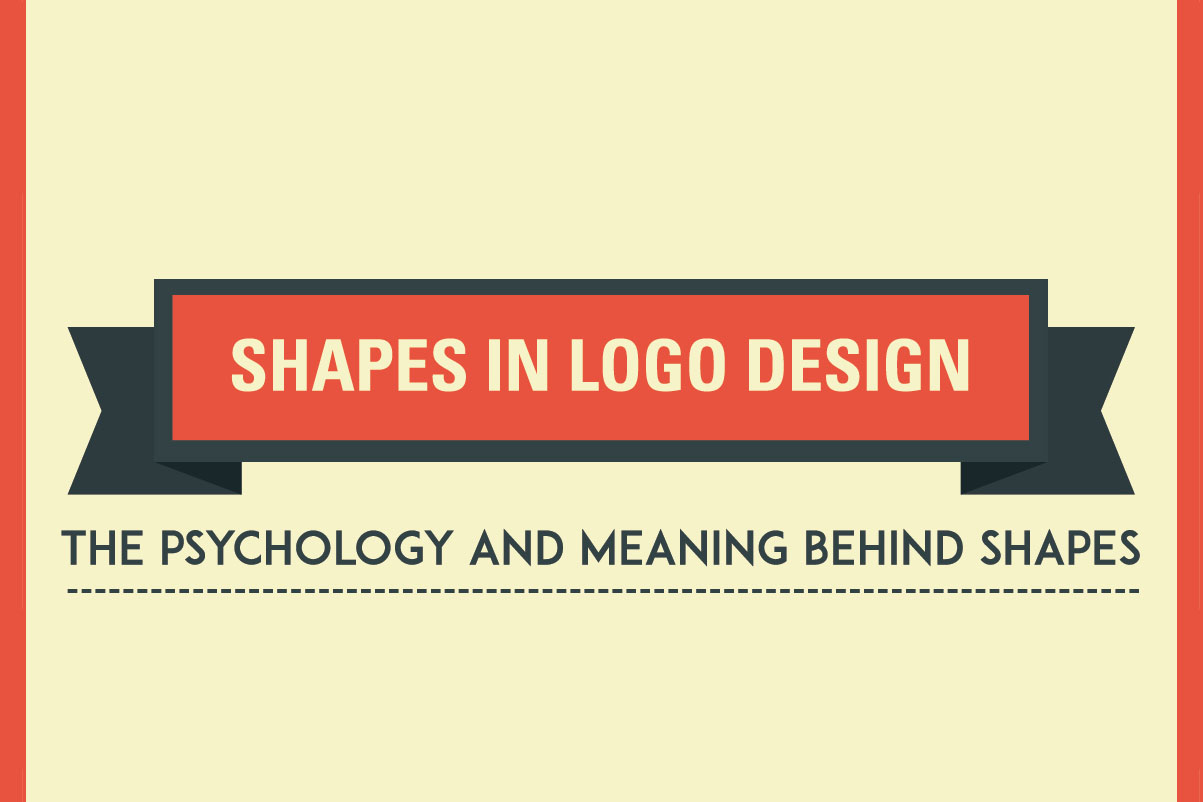 SHAPES IN LOGO DESIGN

THE PSYCHOLOGY AND MEANING BEHIND SHAPES